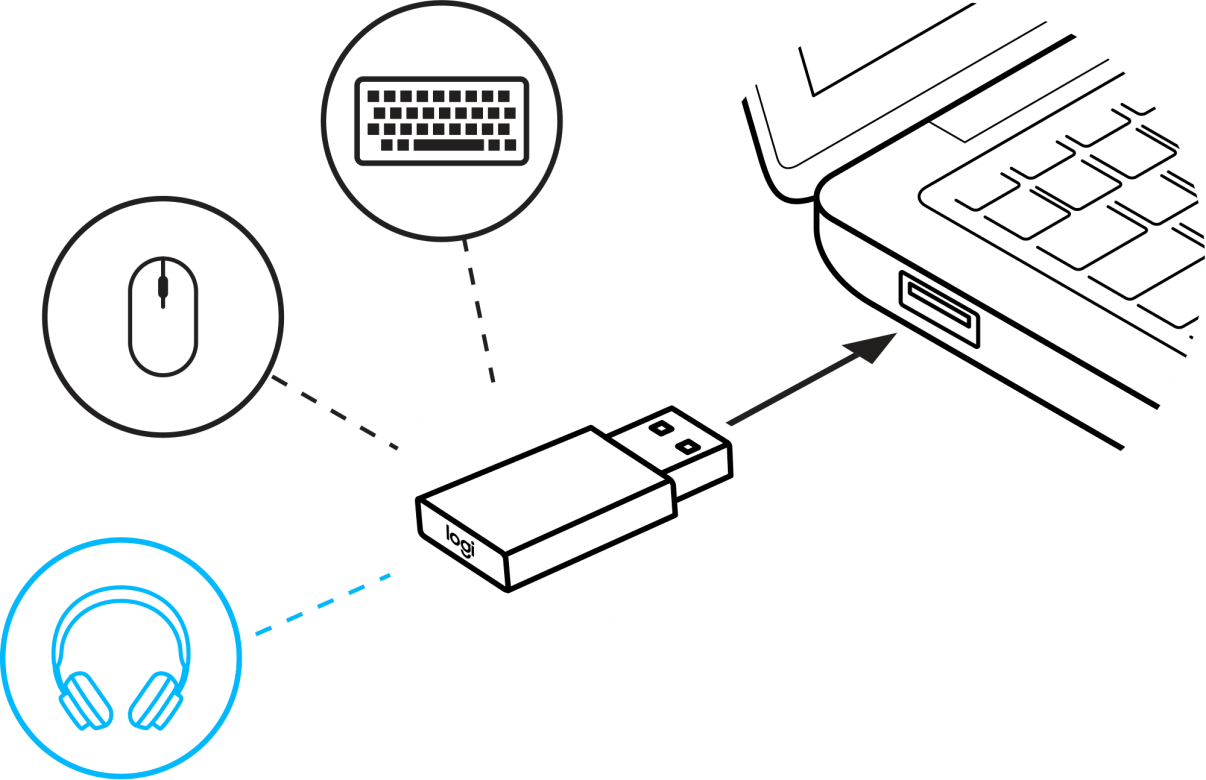 logi